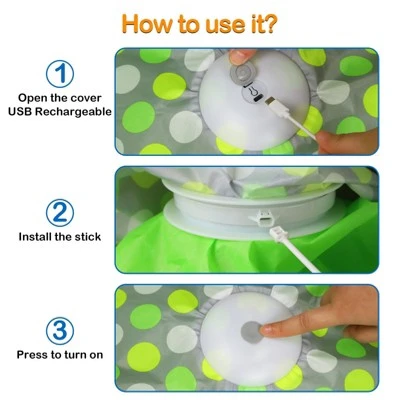 How to use it?

1
Open the cover
USB Rechargeable

2
Install the stick

3
Press to turn on