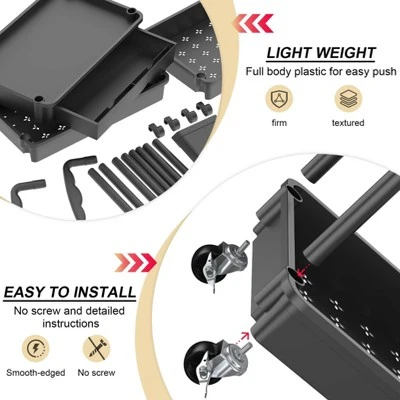 LIGHT WEIGHT
Full body plastic for easy push

firm

textured

EASY TO INSTALL
No screw and detailed instructions

Smooth-edged

No screw