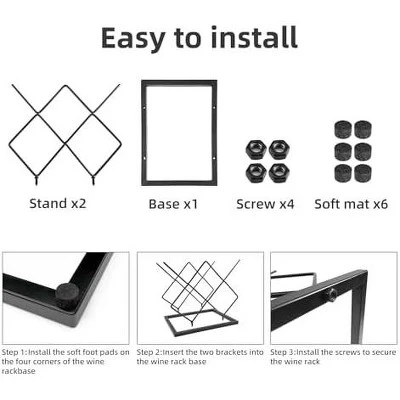 Easy to install

Stand x2

Base x1

Screw x4

Soft mat x6

Step 1:Install the soft foot pads on the four corners of the wine rackbase

Step 2:Insert the two brackets into the wine rack base

Step 3:Install the screws to secure the wine rack