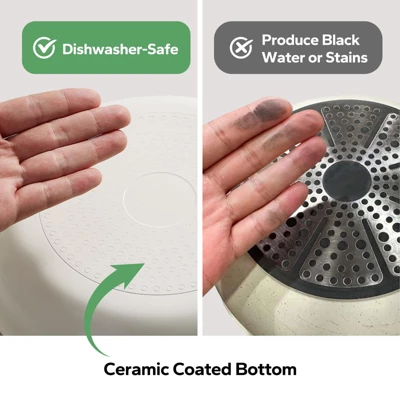 Dishwasher-Safe

Produce Black Water or Stains

Ceramic Coated Bottom