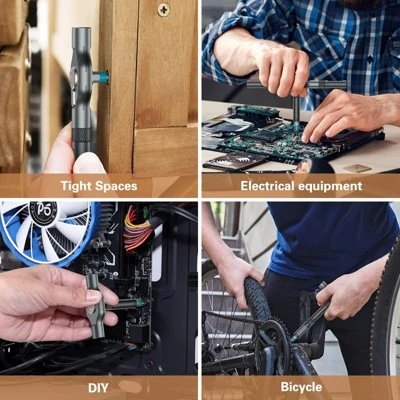 Tight Spaces

Electrical equipment

DIY

Bicycle